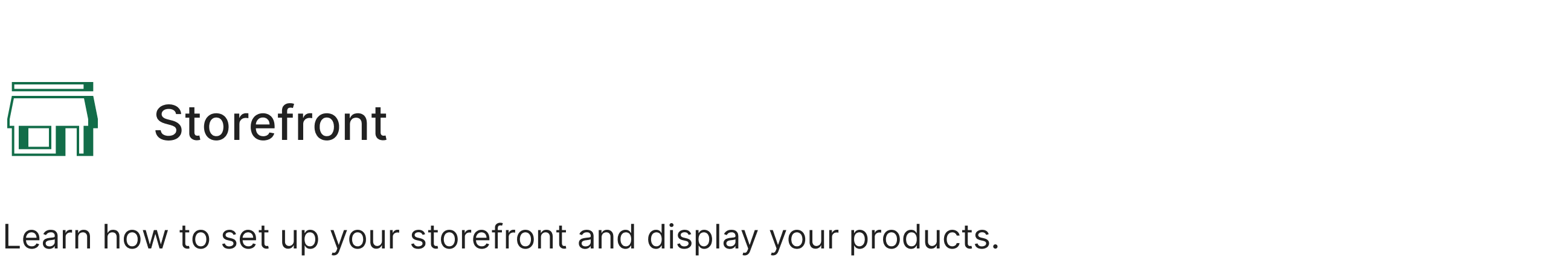 Storefront

Learn how to set up your storefront and display your products.